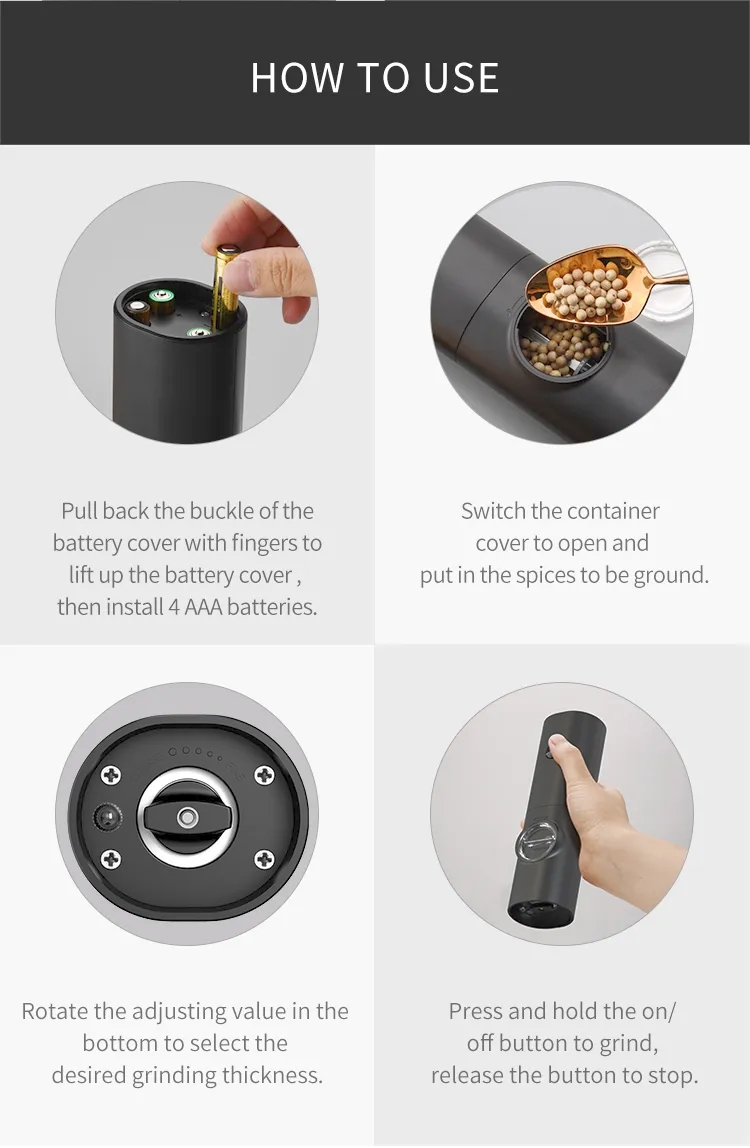 HOW TO USE

Pull back the buckle of the battery cover with fingers to lift up the battery cover , then install 4 AAA batteries.

Switch the container cover to open and put in the spices to be ground.

Rotate the adjusting value in the bottom to select the desired grinding thickness.

Press and hold the on/ off button to grind, release the button to stop.