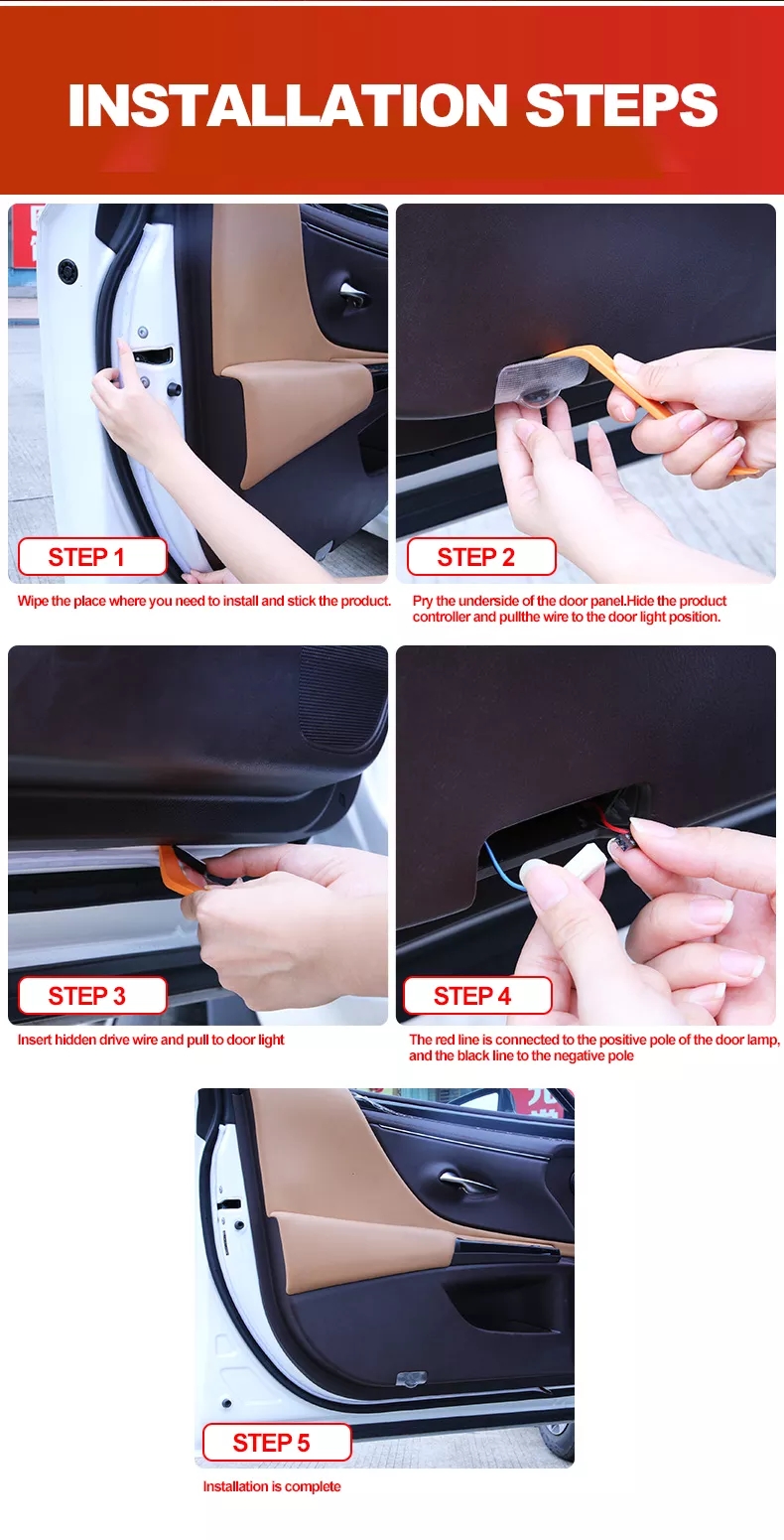 INSTALLATION STEPS

STEP 1

Wipe the place where you need to install and stick the product.

STEP 2

Pry the underside of the door panel.Hide the product controller and pullthe wire to the door light position.

STEP 3

Insert hidden drive wire and pull to door light

STEP 4

The red line is connected to the positive pole of the door lamp, and the black line to the negative pole

STEP 5

Installation is complete