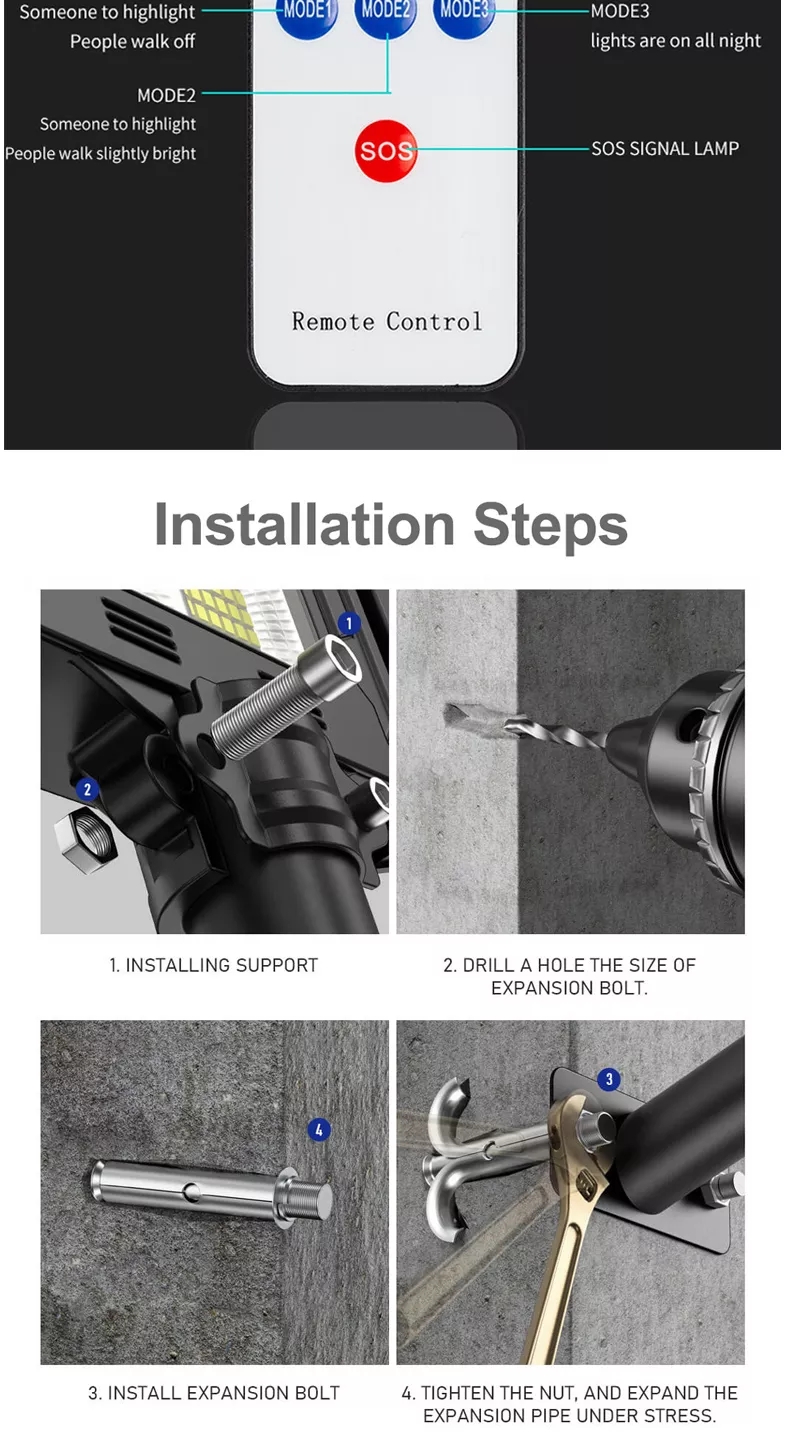 Someone to highlight
People walk off

MODE1 MODE2 MODE3

MODE3
lights are on all night

MODE2
Someone to highlight
People walk slightly bright

SOS

SOS SIGNAL LAMP

Remote Control

Installation Steps

1

2

1. INSTALLING SUPPORT

2. DRILL A HOLE THE SIZE OF EXPANSION BOLT.

4

3

3. INSTALL EXPANSION BOLT

4. TIGHTEN THE NUT, AND EXPAND THE EXPANSION PIPE UNDER STRESS.