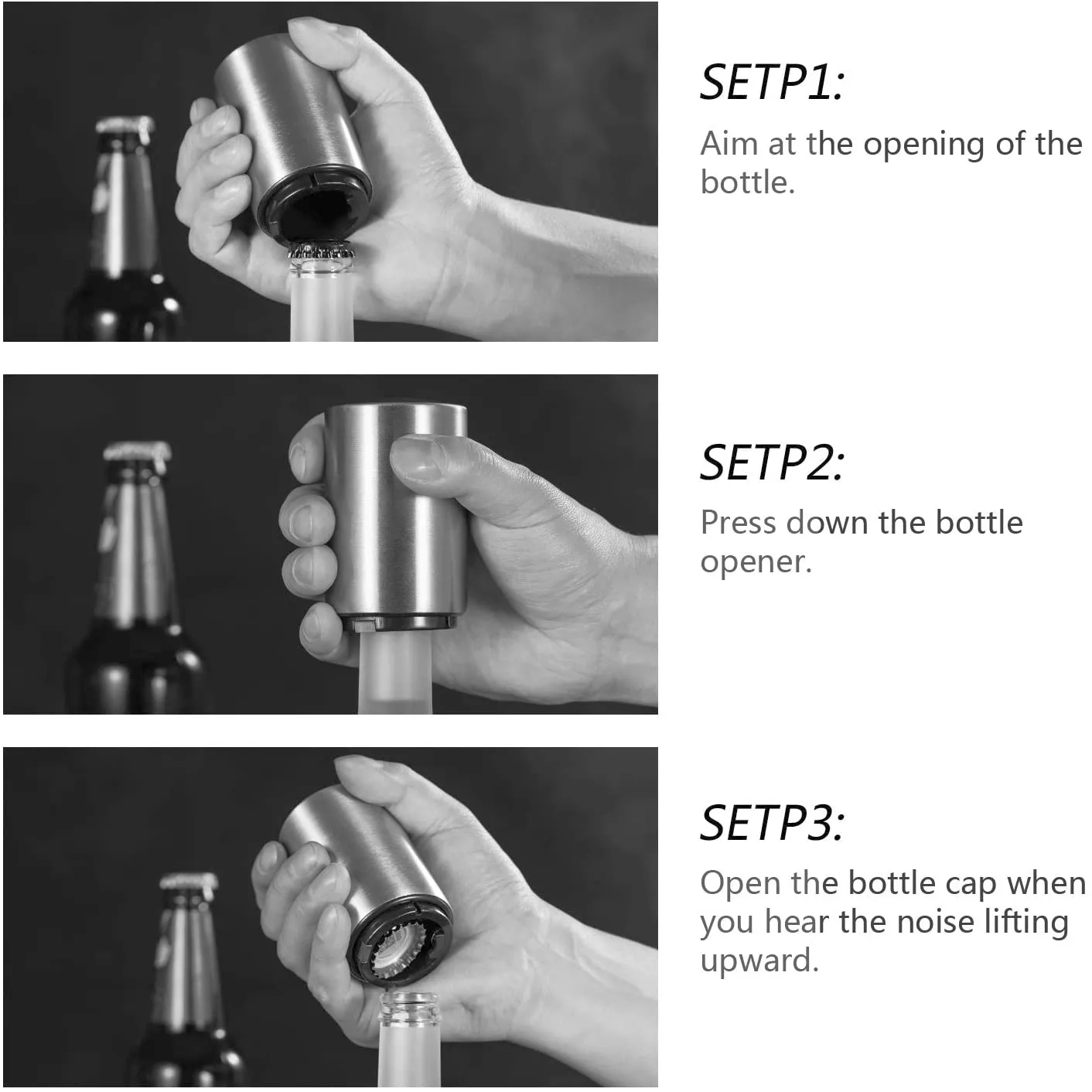 SETP1:
Aim at the opening of the bottle.

SETP2:
Press down the bottle opener.

SETP3:
Open the bottle cap when you hear the noise lifting upward.